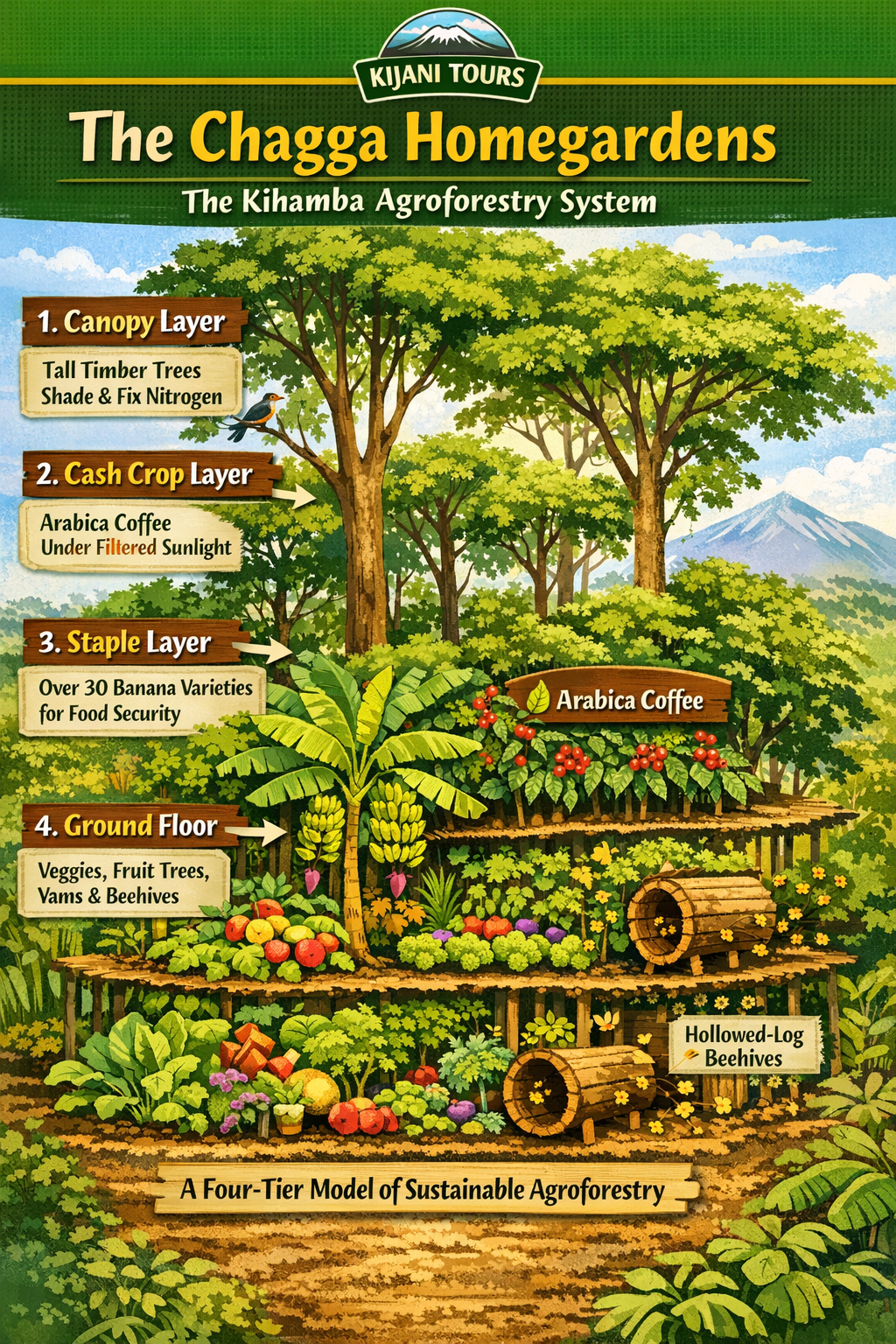 KIJANI TOURS

The Chagga Homegardens

The Kihamba Agroforestry System

1. Canopy Layer

Tall Timber Trees Shade & Fix Nitrogen

2. Cash Crop Layer

Arabica Coffee Under Filtered Sunlight

3. Staple Layer

Over 30 Banana Varieties for Food Security

Arabica Coffee

4. Ground Floor

Veggies, Fruit Trees, Vams & Beehives

Hollowed-Log Beehives

A Four-Tier Model of Sustainable Agroforestry